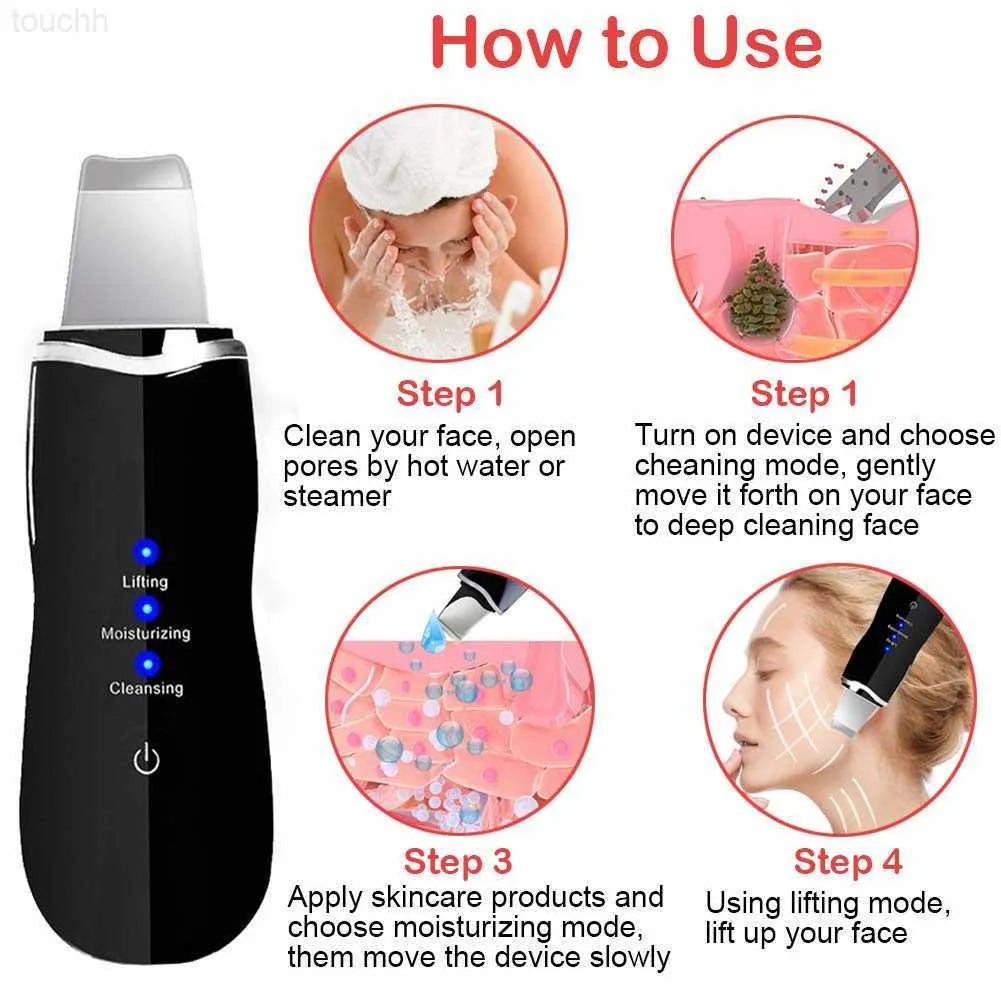 touchh

How to Use

Lifting

Moisturizing

Cleansing

Step 1

Clean your face, open pores by hot water or steamer

Step 1

Turn on device and choose cheaning mode, gently move it forth on your face to deep cleaning face

Step 3

Apply skincare products and choose moisturizing mode, them move the device slowly

Step 4

Using lifting mode, lift up your face